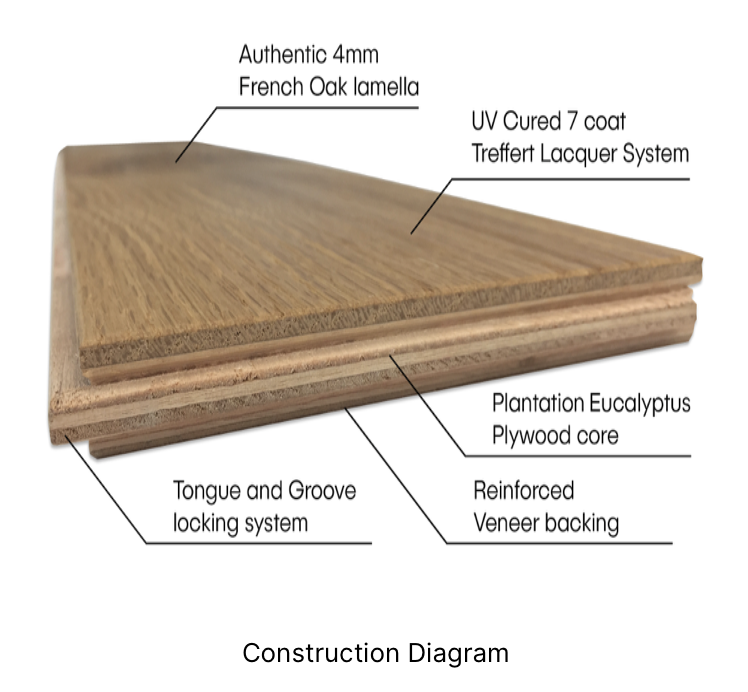 Authentic 4mm
French Oak lamella

UV Cured 7 coat
Treffert Lacquer System

Plantation Eucalyptus
Plywood core

Tongue and Groove
locking system

Reinforced
Veneer backing

Construction Diagram